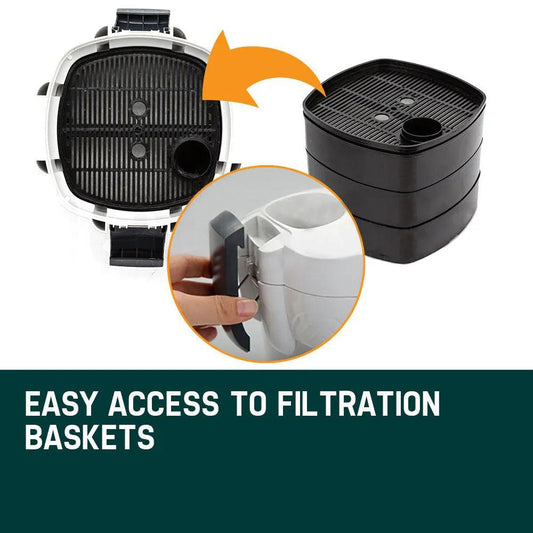 EASY ACCESS TO FILTRATION BASKETS