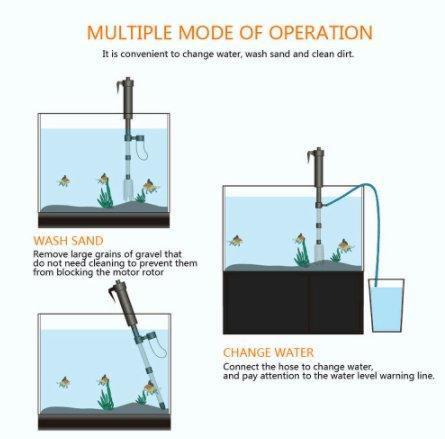 MULTIPLE MODE OF OPERATION

It is convenient to change water, wash sand and clean dirt.

WASH SAND

Remove large grains of gravel that do not need cleaning to prevent them from blocking the motor rotor

CHANGE WATER

Connect the hose to change water, and pay attention to the water level warning line.